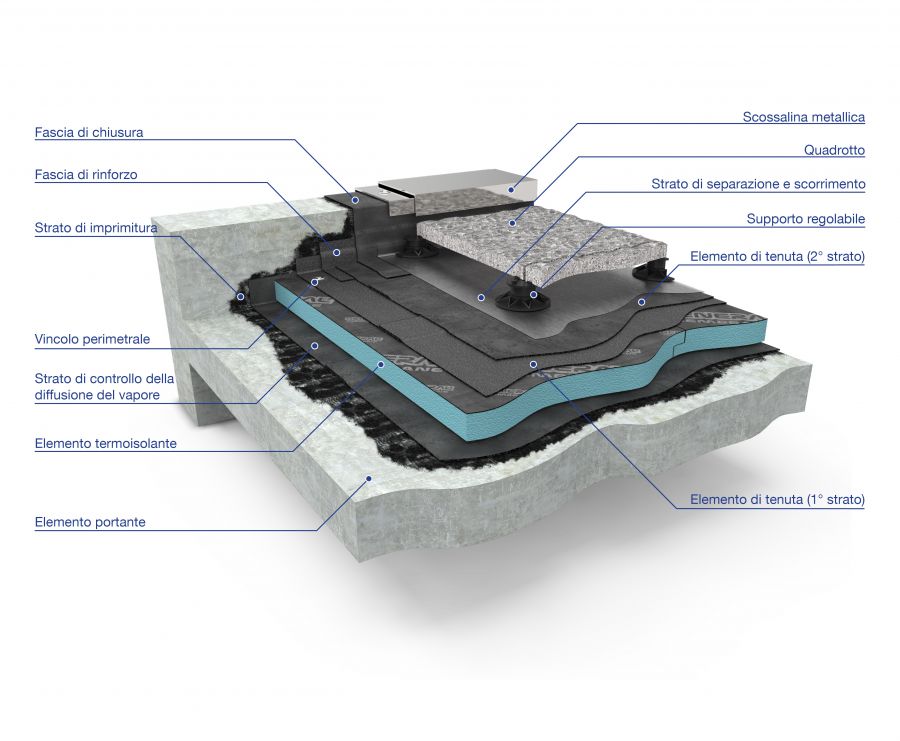 Fascia di chiusura

Fascia di rinforzo

Strato di imprimitura

Vincolo perimetrale

Strato di controllo della diffusione del vapore

Elemento termoisolante

Elemento portante

Scossalina metallica

Quadrotto

Strato di separazione e scorrimento

Supporto regolabile

Elemento di tenuta (2° strato)

Elemento di tenuta (1° strato)